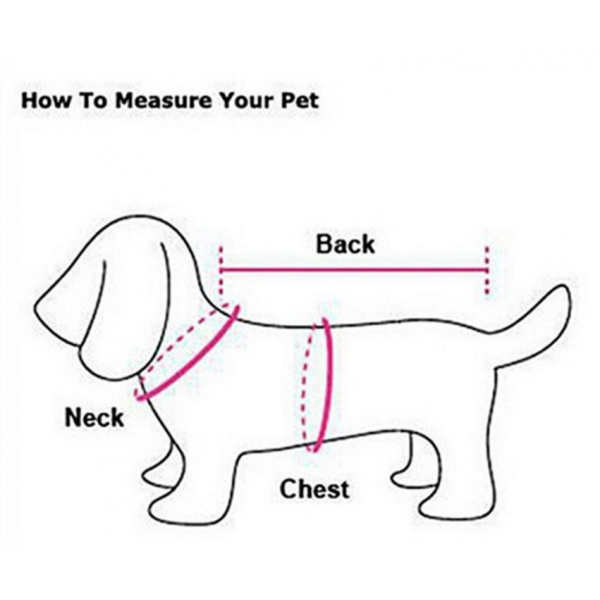 How To Measure Your Pet

Back

Neck

Chest